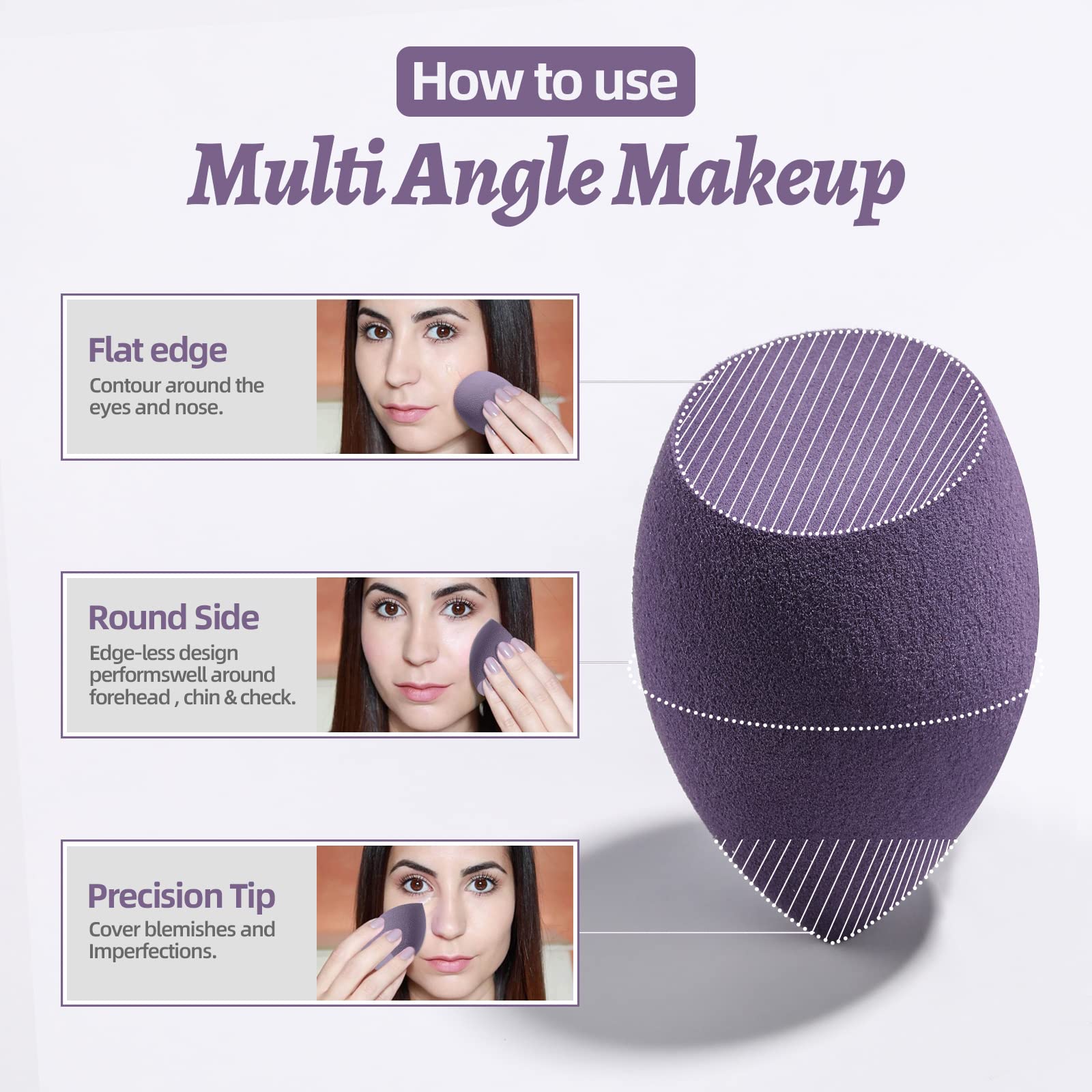 How to use

Multi Angle Makeup

Flat edge
Contour around the eyes and nose.

Round Side
Edge-less design performswell around forehead , chin & check.

Precision Tip
Cover blemishes and Imperfections.