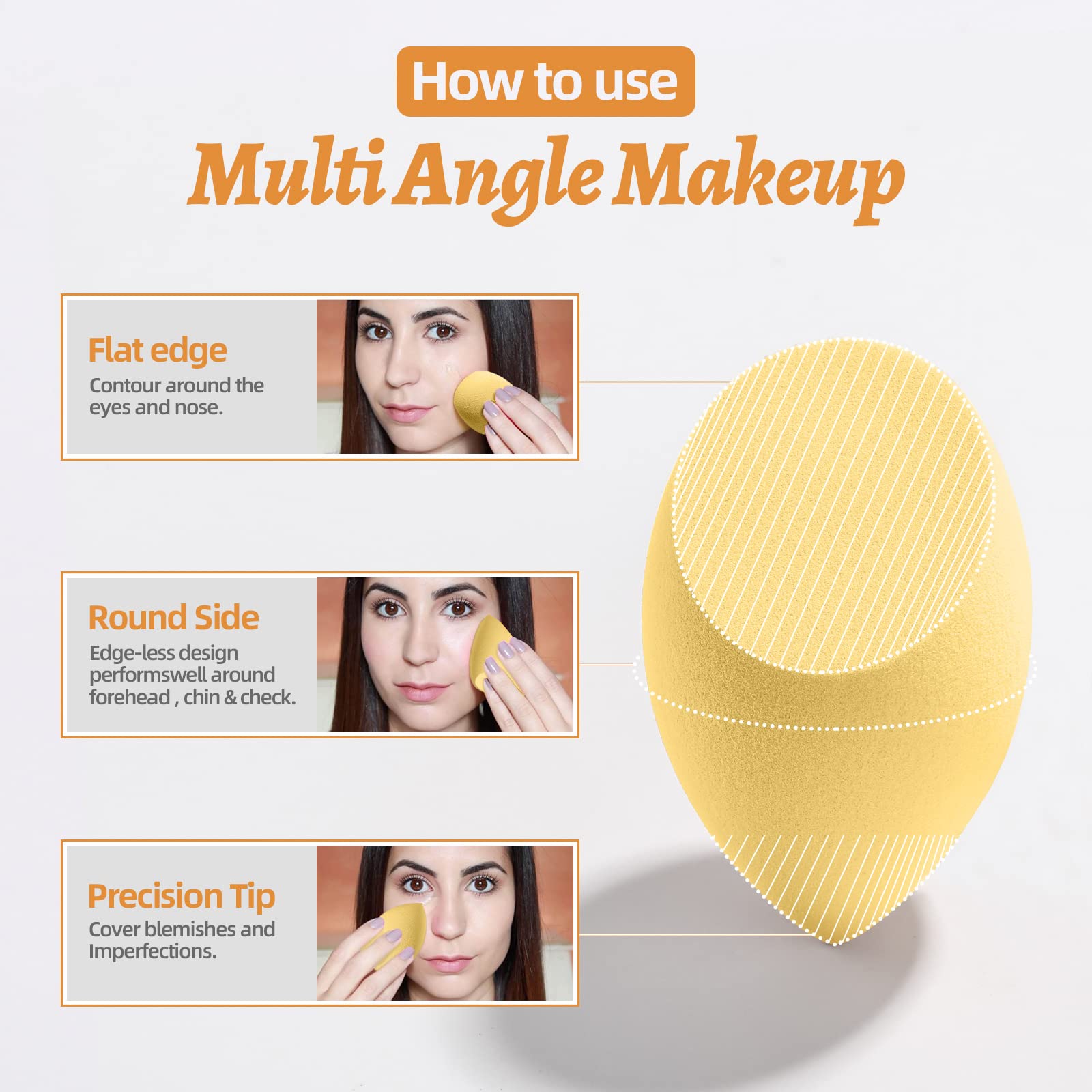 How to use

Multi Angle Makeup

Flat edge
Contour around the eyes and nose.

Round Side
Edge-less design performswell around forehead , chin & check.

Precision Tip
Cover blemishes and Imperfections.