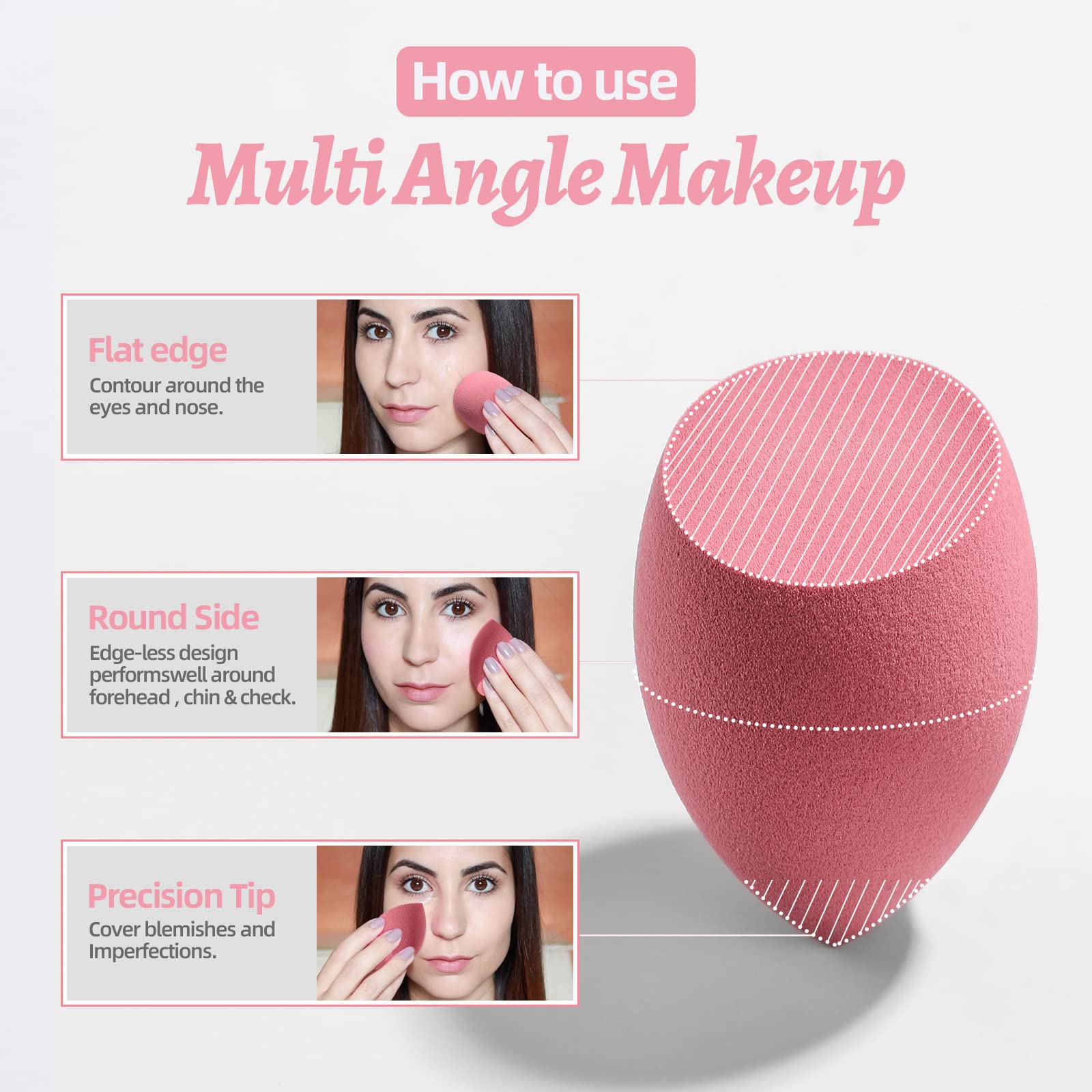 How to use

Multi Angle Makeup

Flat edge
Contour around the eyes and nose.

Round Side
Edge-less design performswell around forehead , chin & check.

Precision Tip
Cover blemishes and Imperfections.