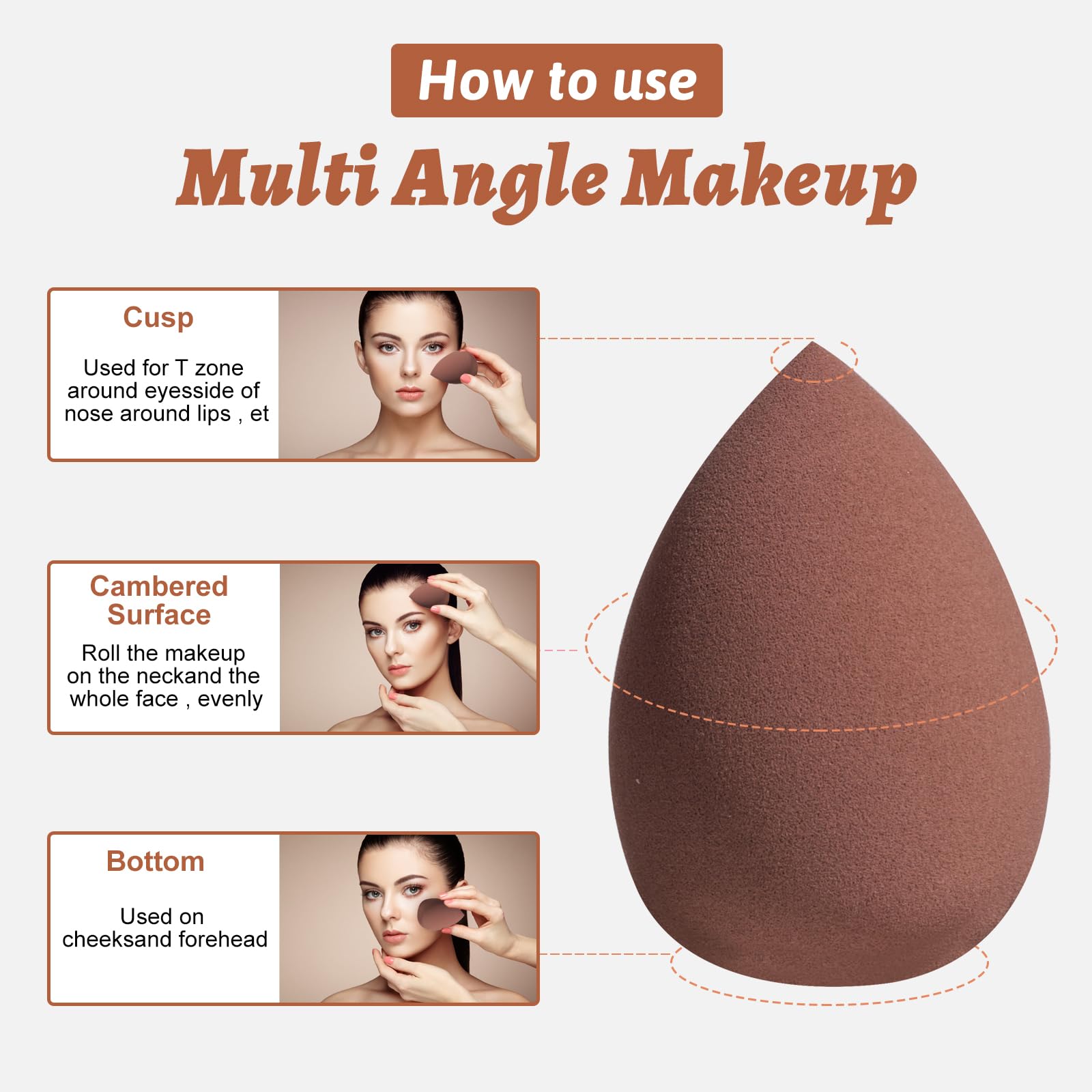 How to use

Multi Angle Makeup

Cusp

Used for T zone around eyesside of nose around lips , et

Cambered Surface

Roll the makeup on the neckand the whole face , evenly

Bottom

Used on cheeksand forehead