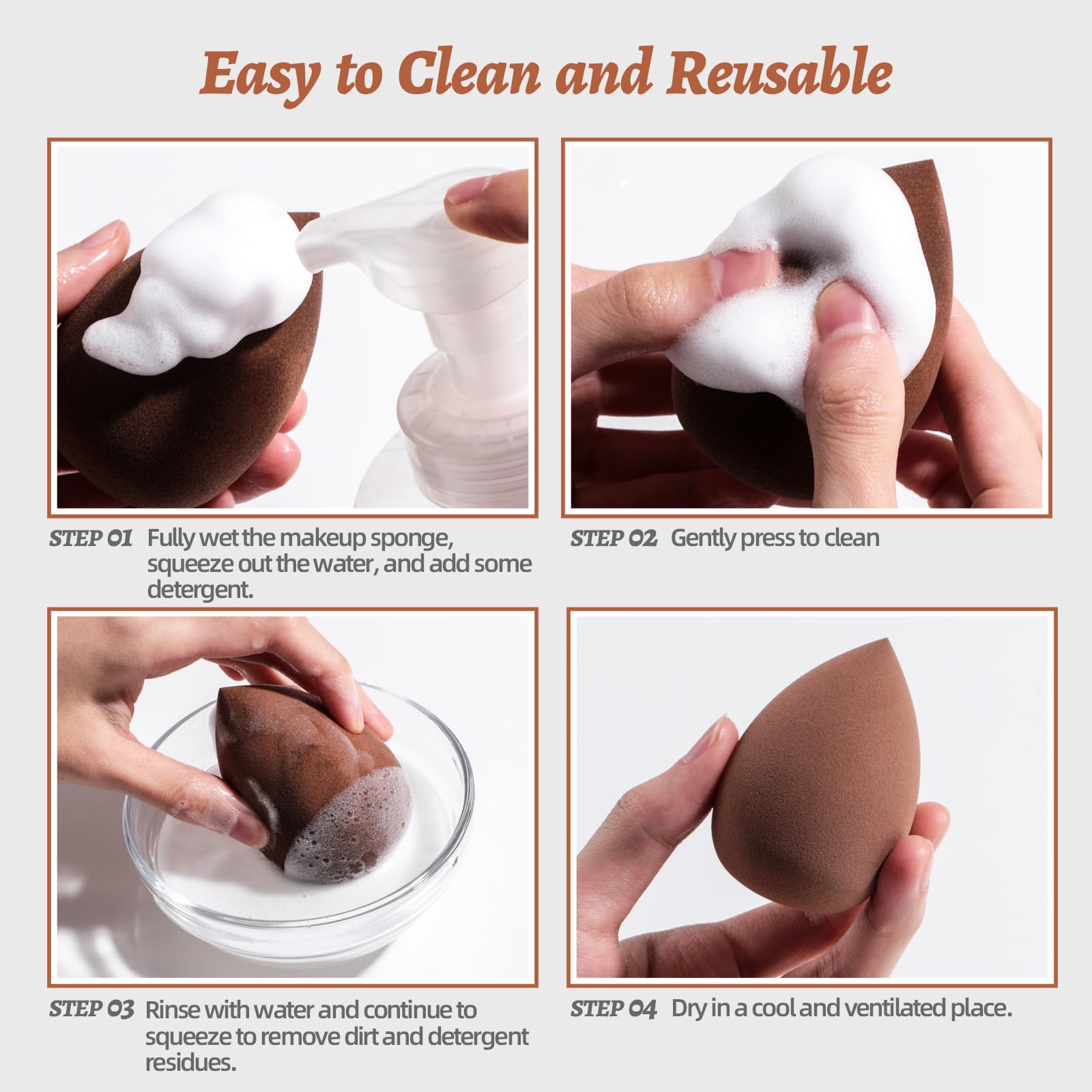 Easy to Clean and Reusable

STEP 01 Fully wet the makeup sponge, squeeze out the water, and add some detergent.

STEP 02 Gently press to clean

STEP 03 Rinse with water and continue to squeeze to remove dirt and detergent residues.

STEP 04 Dry in a cool and ventilated place.