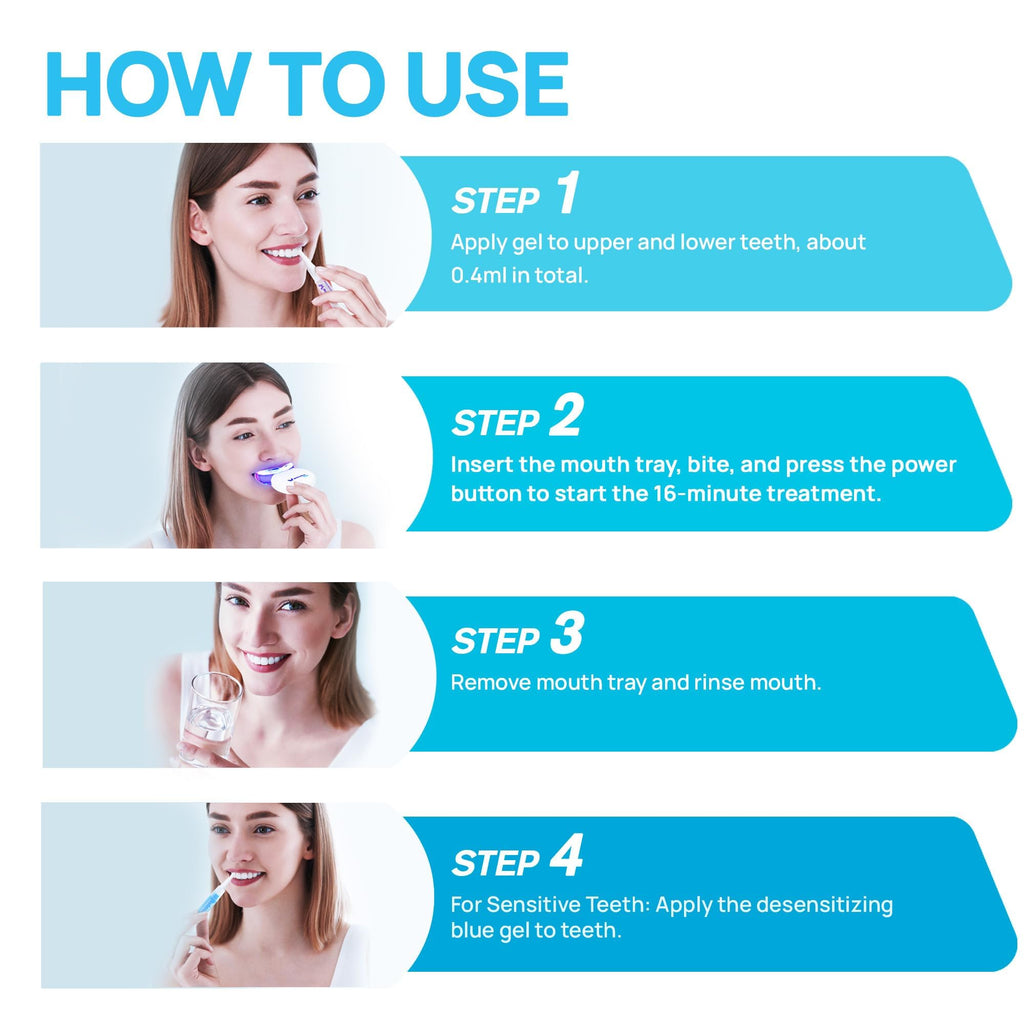 HOW TO USE

STEP 1
Apply gel to upper and lower teeth, about 0.4ml in total.

STEP 2
Insert the mouth tray, bite, and press the power button to start the 16-minute treatment.

STEP 3
Remove mouth tray and rinse mouth.

STEP 4
For Sensitive Teeth: Apply the desensitizing blue gel to teeth.