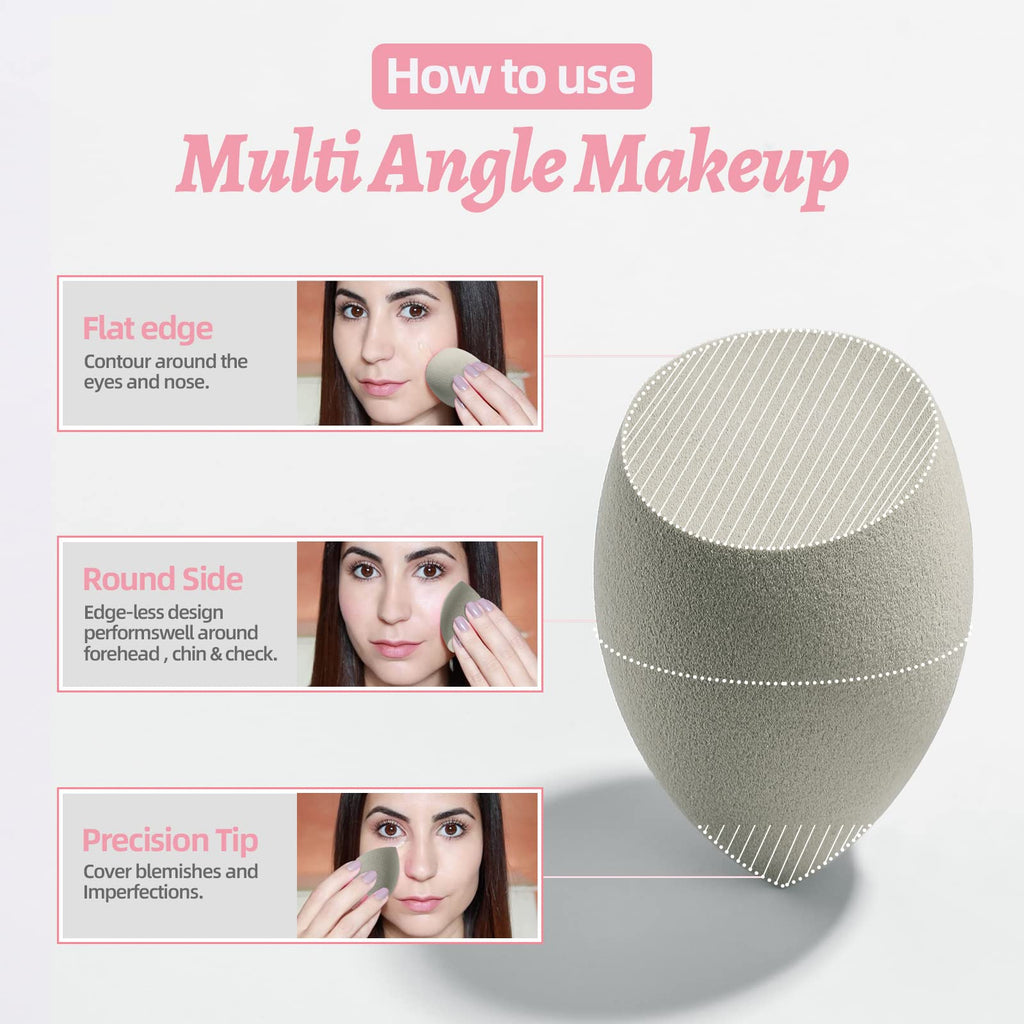 How to use
Multi Angle Makeup

Flat edge
Contour around the eyes and nose.

Round Side
Edge-less design performswell around forehead , chin & check.

Precision Tip
Cover blemishes and Imperfections.